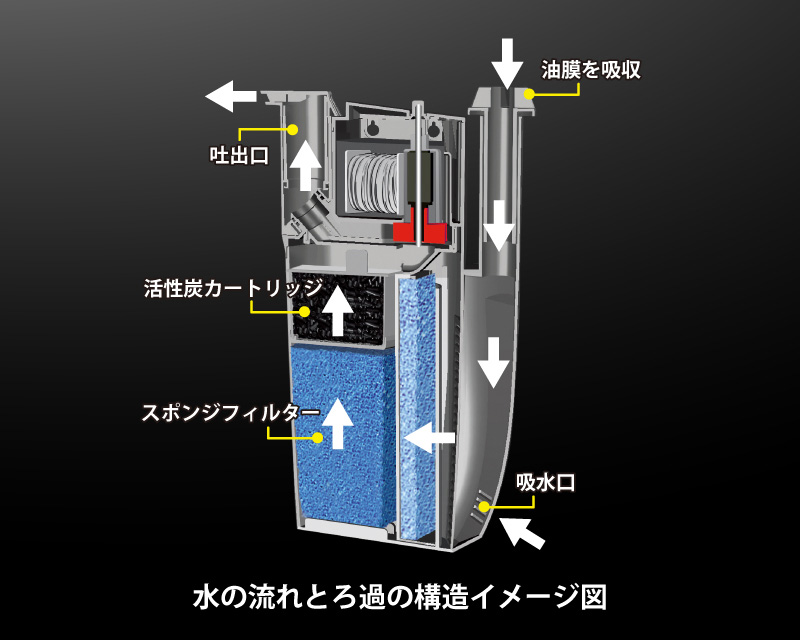 油膜を吸収

吐出口

活性炭カートリッジ

スポンジフィルター

吸水口

水の流れとろ過の構造イメージ図